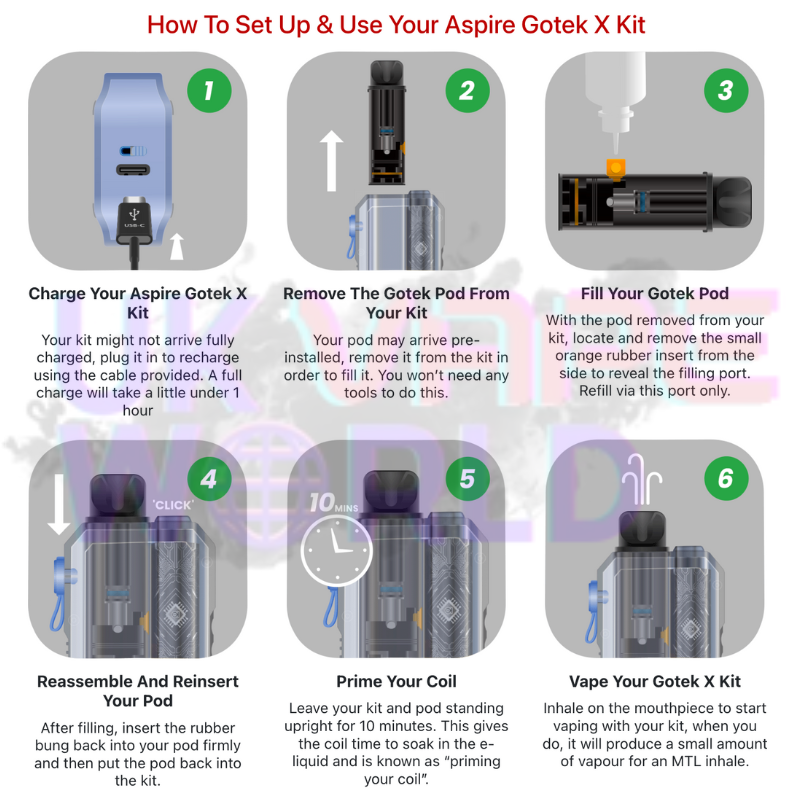 How To Set Up & Use Your Aspire Gotek X Kit

1

USB-C

Charge Your Aspire Gotek X Kit

Your kit might not arrive fully charged, plug it in to recharge using the cable provided. A full charge will take a little under 1 hour

2

Remove The Gotek Pod From Your Kit

Your pod may arrive pre-installed, remove it from the kit in order to fill it. You won't need any tools to do this.

3

Fill Your Gotek Pod

With the pod removed from your kit, locate and remove the small orange rubber insert from the side to reveal the filling port. Refill via this port only.

UK VAPE WORLD

4

'CLICK'

Reassemble And Reinsert Your Pod

After filling, insert the rubber bung back into your pod firmly and then put the pod back into the kit.

5

10 MINS

Prime Your Coil

Leave your kit and pod standing upright for 10 minutes. This gives the coil time to soak in the e-liquid and is known as "priming your coil".

6

Vape Your Gotek X Kit

Inhale on the mouthpiece to start vaping with your kit, when you do, it will produce a small amount of vapour for an MTL inhale.