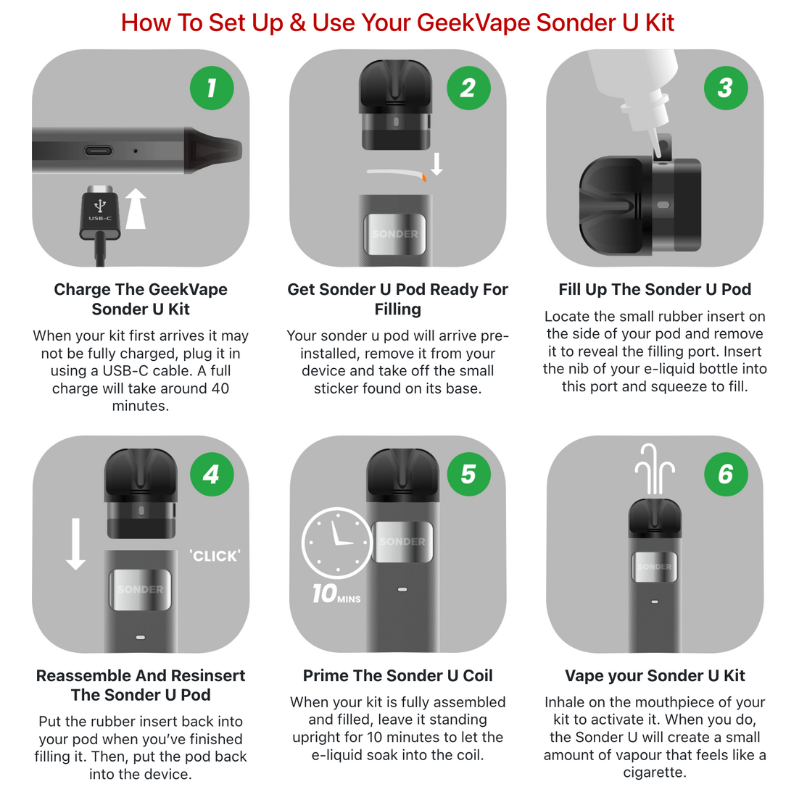 How To Set Up & Use Your GeekVape Sonder U Kit

1

USB-C

Charge The GeekVape Sonder U Kit

When your kit first arrives it may not be fully charged, plug it in using a USB-C cable. A full charge will take around 40 minutes.

2

SONDER

Get Sonder U Pod Ready For Filling

Your sonder u pod will arrive pre-installed, remove it from your device and take off the small sticker found on its base.

3

Fill Up The Sonder U Pod

Locate the small rubber insert on the side of your pod and remove it to reveal the filling port. Insert the nib of your e-liquid bottle into this port and squeeze to fill.

4

'CLICK'

SONDER

Reassemble And Resinsert The Sonder U Pod

Put the rubber insert back into your pod when you've finished filling it. Then, put the pod back into the device.

5

SONDER

10 MINS

Prime The Sonder U Coil

When your kit is fully assembled and filled, leave it standing upright for 10 minutes to let the e-liquid soak into the coil.

6

SONDER

Vape your Sonder U Kit

Inhale on the mouthpiece of your kit to activate it. When you do, the Sonder U will create a small amount of vapour that feels like a cigarette.